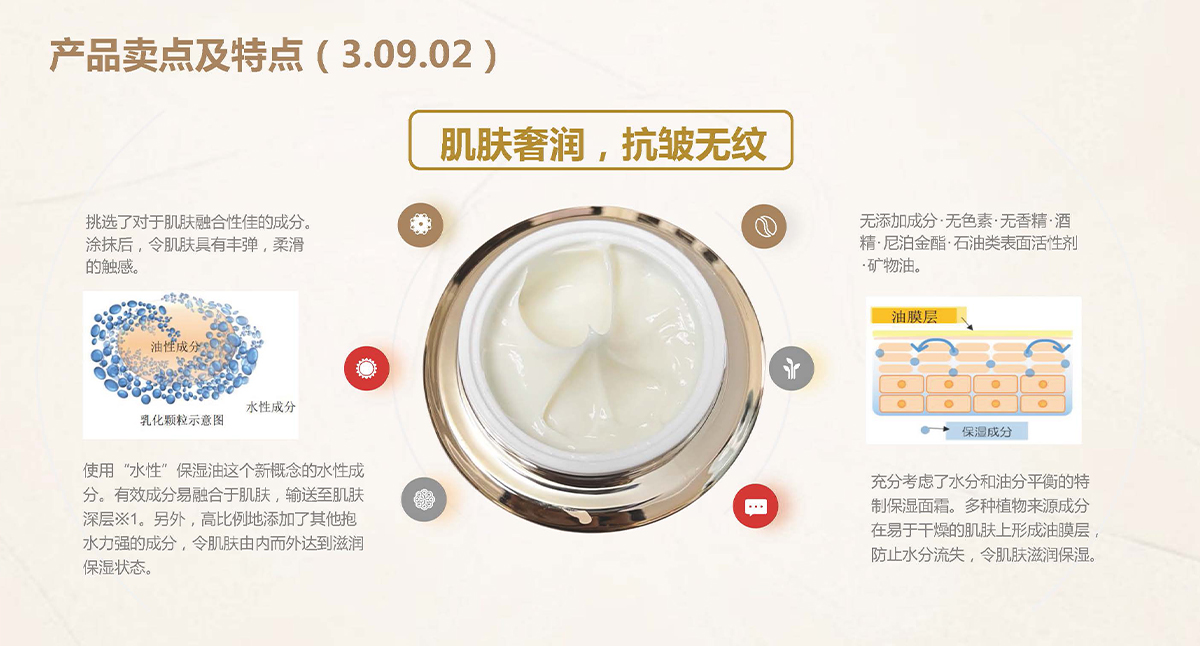 产品卖点及特点（3.09.02）

肌肤奢润，抗皱无纹

挑选了对于肌肤融合性佳的成分。涂抹后，令肌肤具有丰弹，柔滑的触感。

油性成分
水性成分
乳化颗粒示意图

使用“水性”保湿油这个新概念的水性成分。有效成分易融合于肌肤，输送至肌肤深层※1。另外，高比例地添加了其他抱水力强的成分，令肌肤由内而外达到滋润保湿状态。

无添加成分·无色素·无香精·酒精·尼泊金酯·石油类表面活性剂·矿物油。

油膜层
保湿成分

充分考虑了水分和油分平衡的特制保湿面霜。多种植物来源成分在易于干燥的肌肤上形成油膜层，防止水分流失，令肌肤滋润保湿。